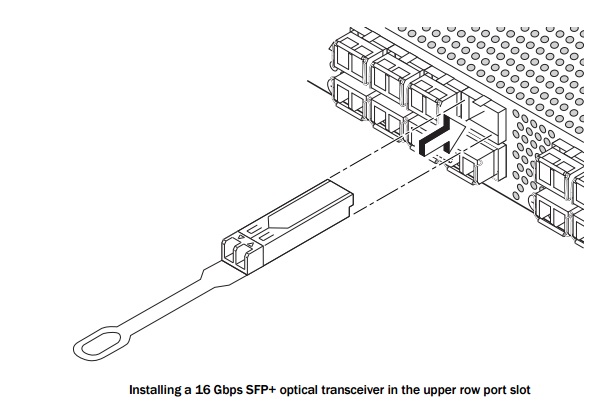 Installing a 16 Gbps SFP+ optical transceiver in the upper row port slot